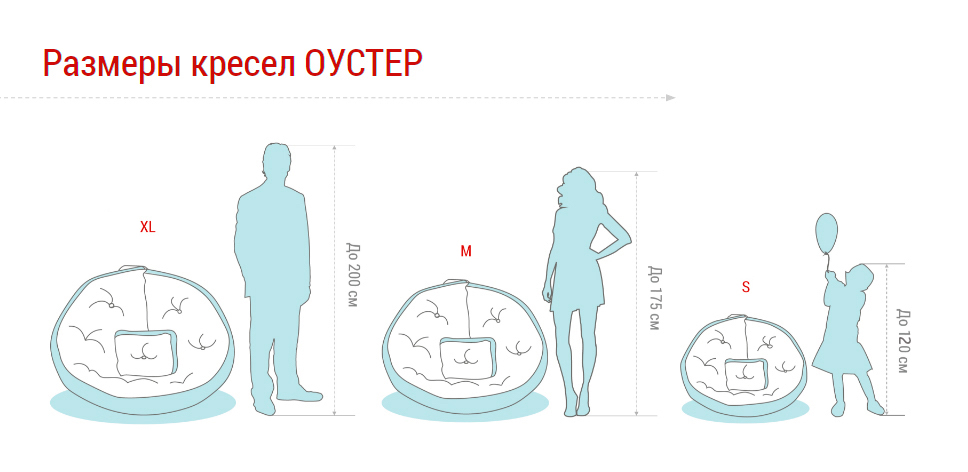 Размеры кресел ОУСТЕР

XL

До 200 см

M

До 175 см

S

До 120 см